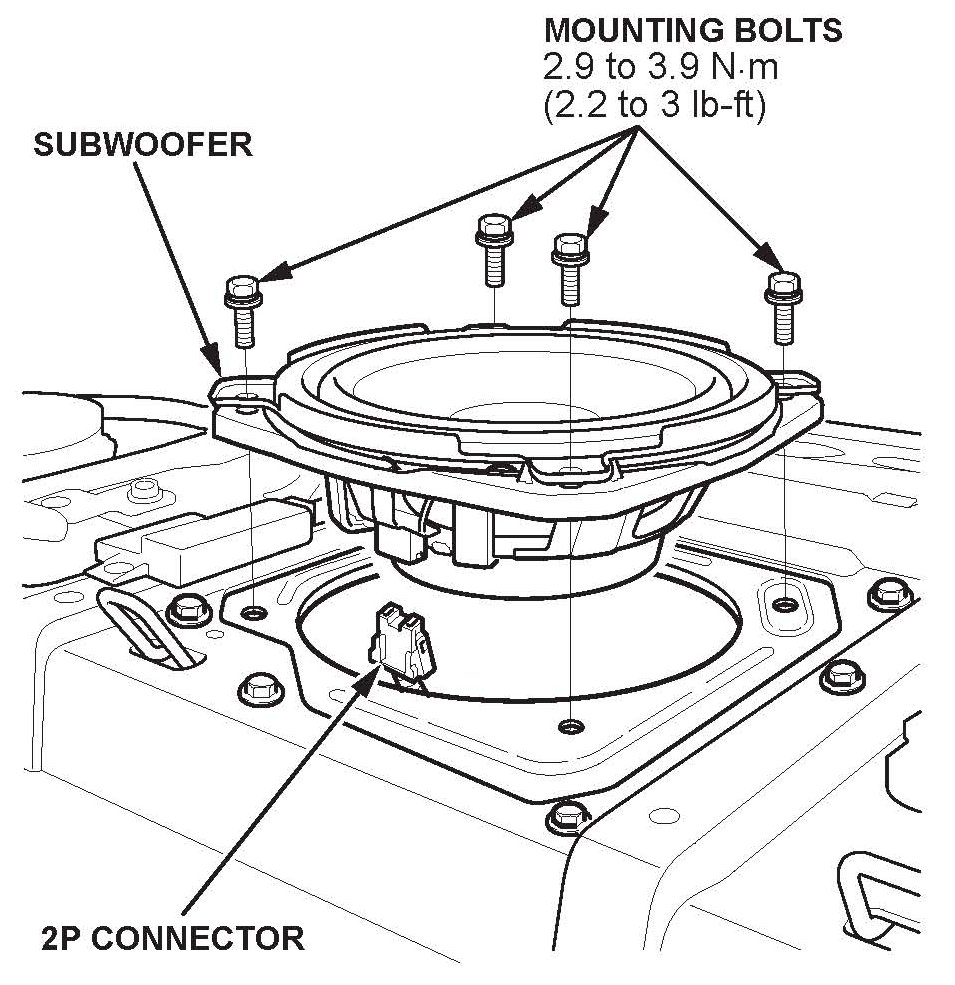 MOUNTING BOLTS
2.9 to 3.9 N·m
(2.2 to 3 lb-ft)

SUBWOOFER

2P CONNECTOR