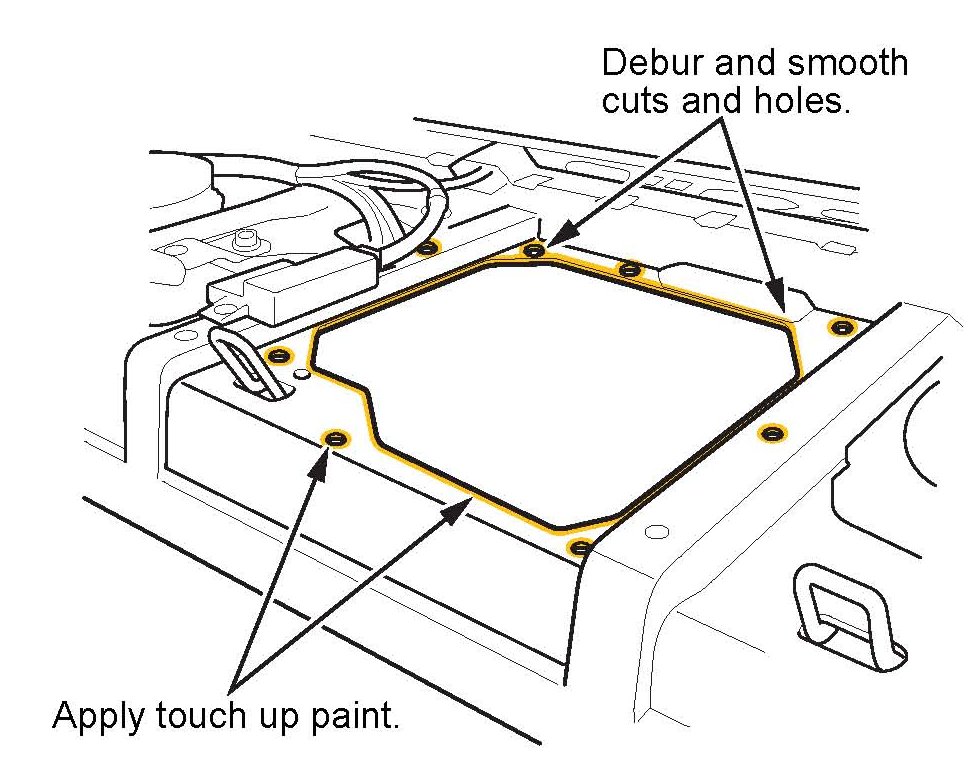 Debur and smooth cuts and holes.

Apply touch up paint.