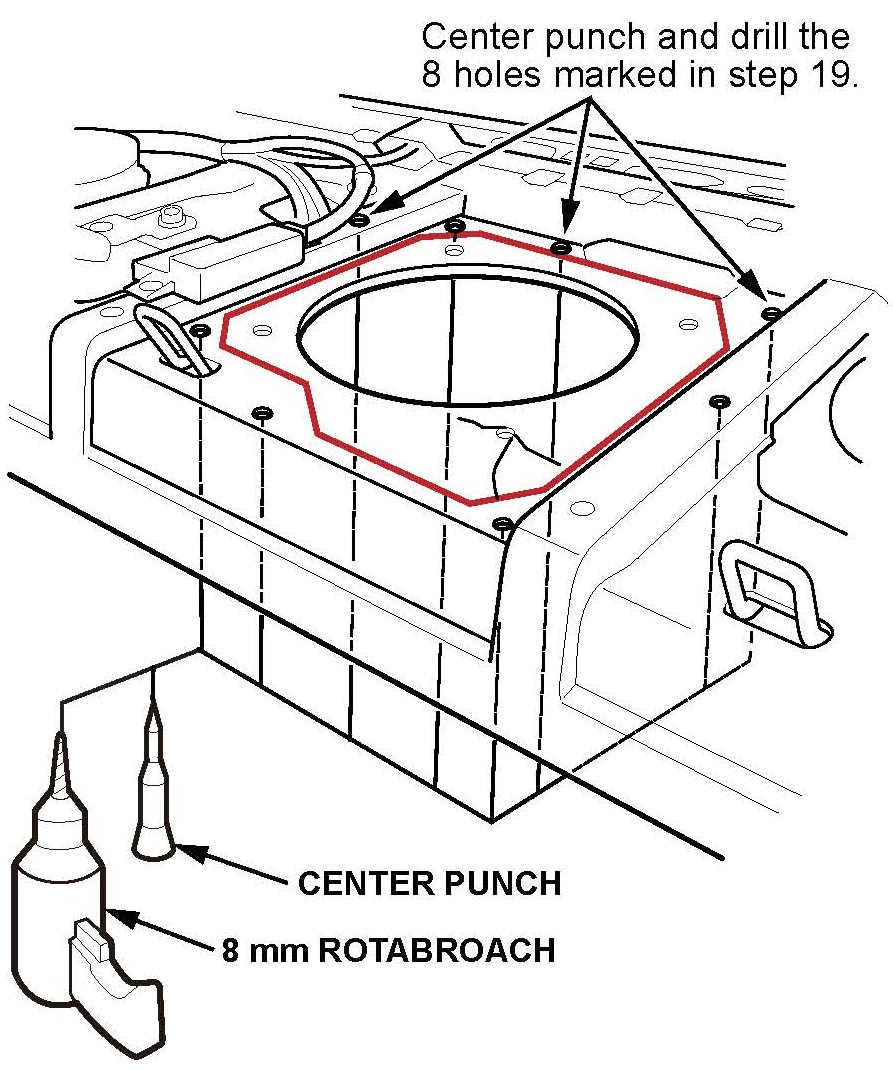 Center punch and drill the 8 holes marked in step 19.

CENTER PUNCH

8 mm ROTABROACH