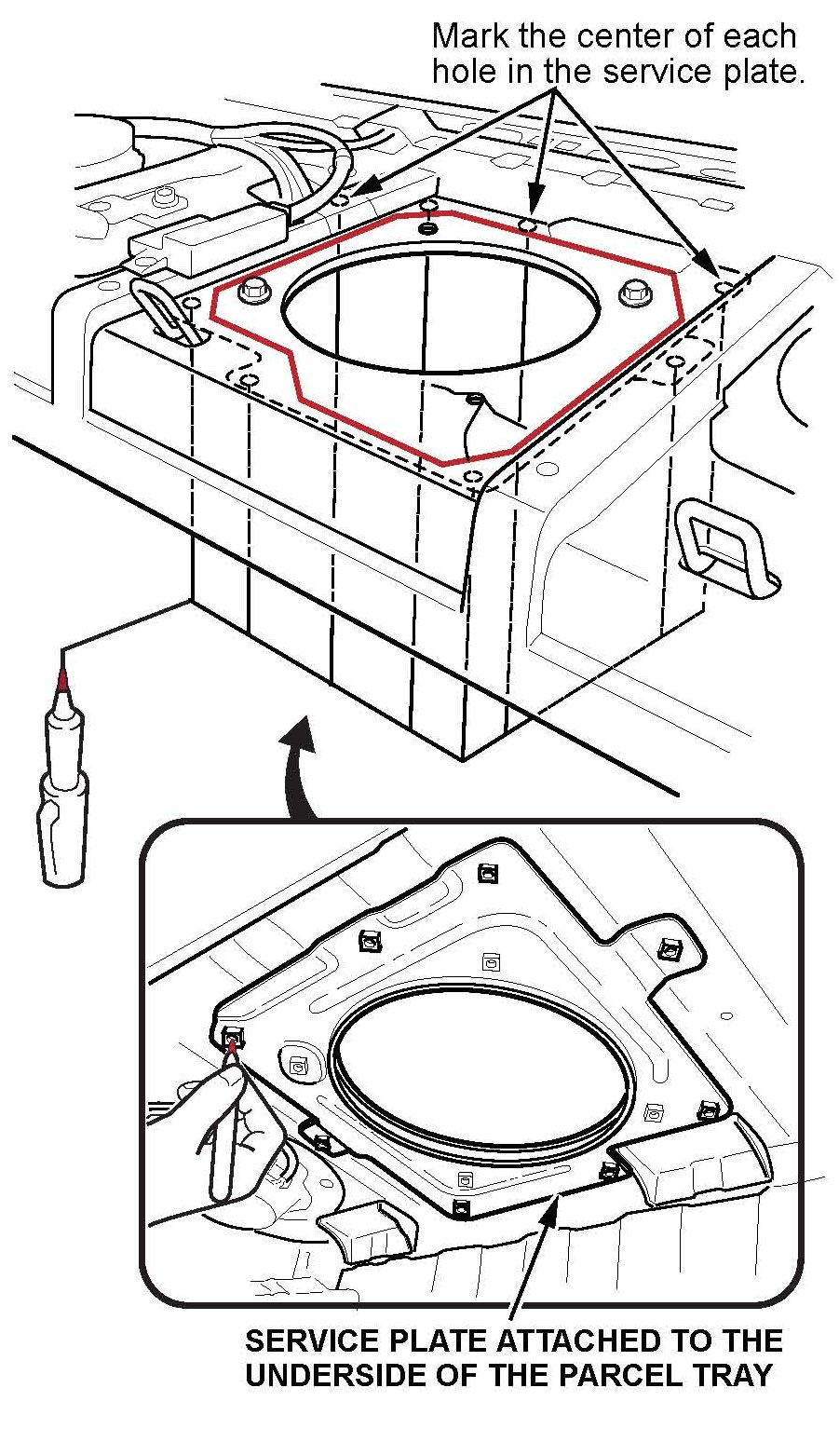 Mark the center of each hole in the service plate.

SERVICE PLATE ATTACHED TO THE UNDERSIDE OF THE PARCEL TRAY