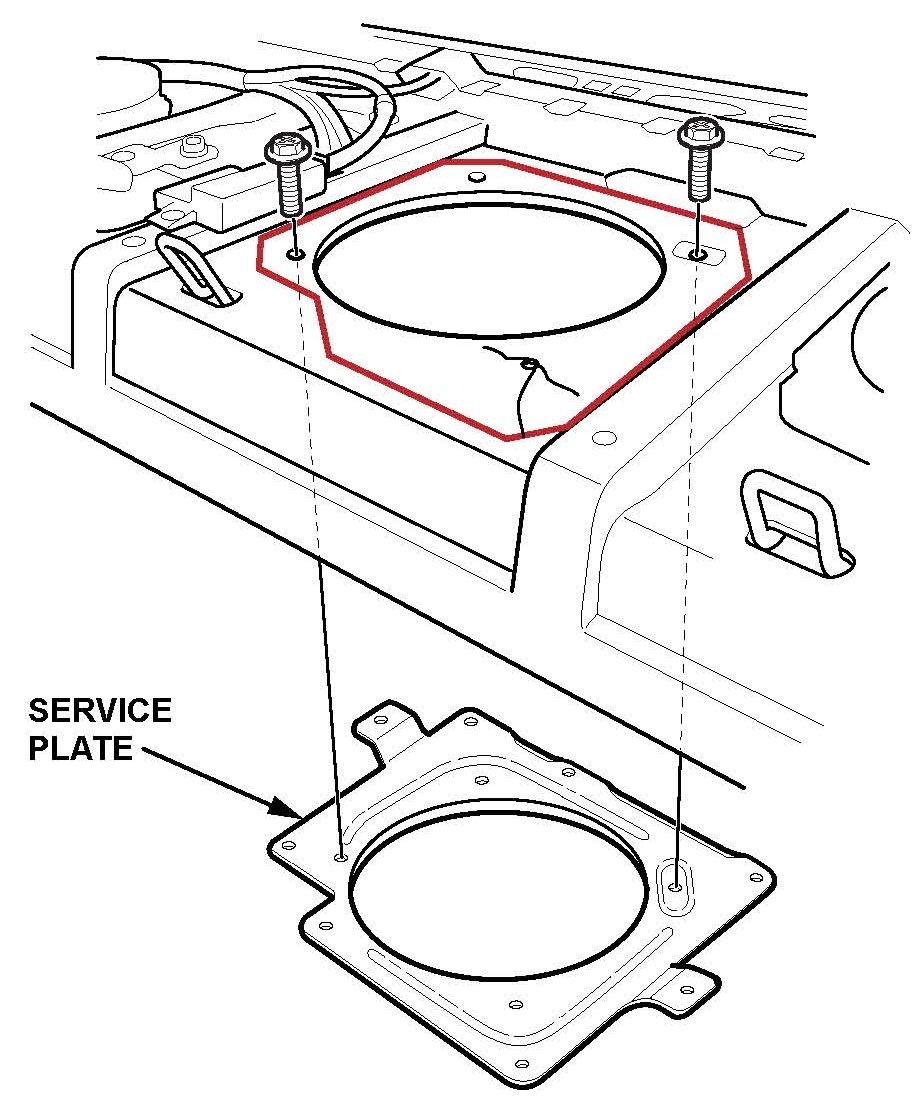 SERVICE PLATE