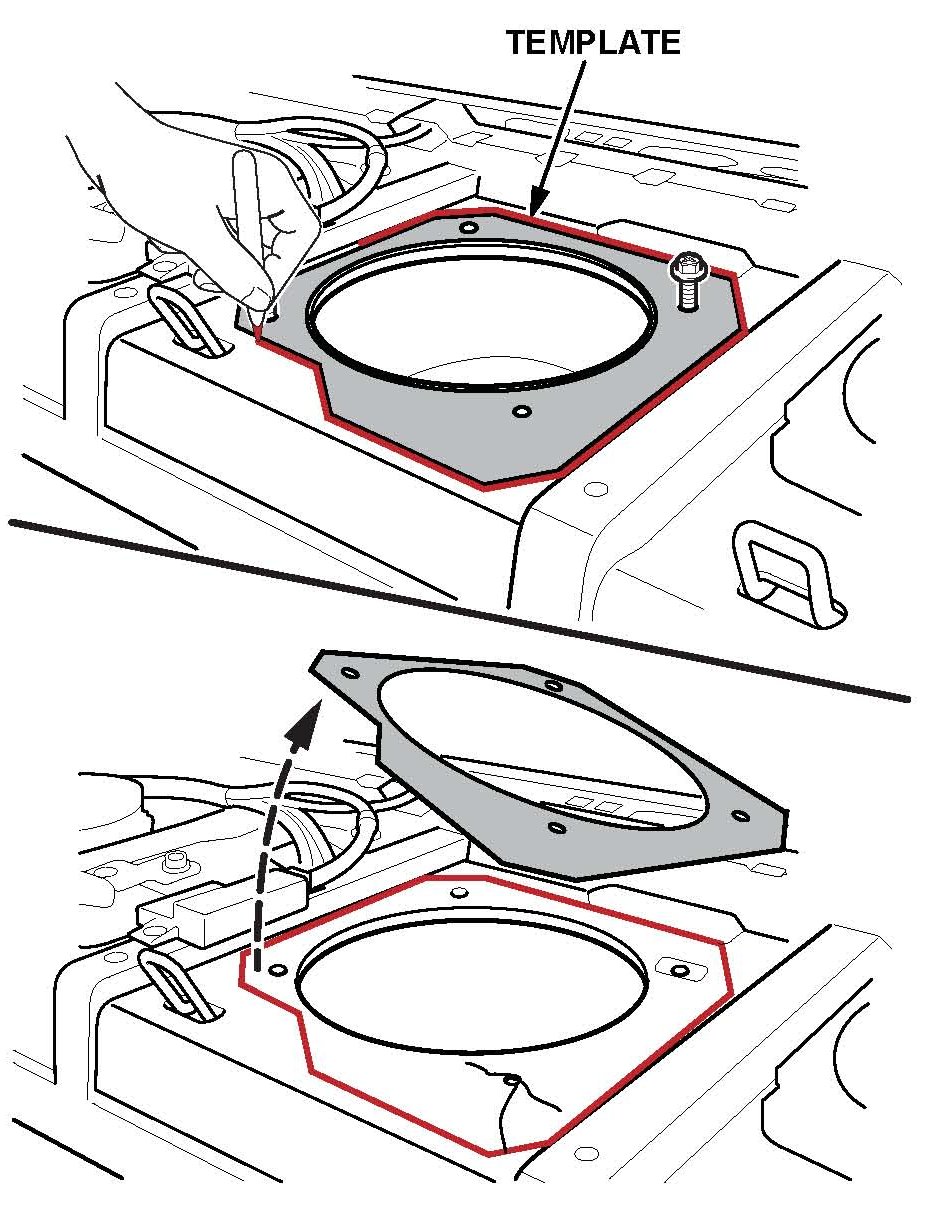 TEMPLATE