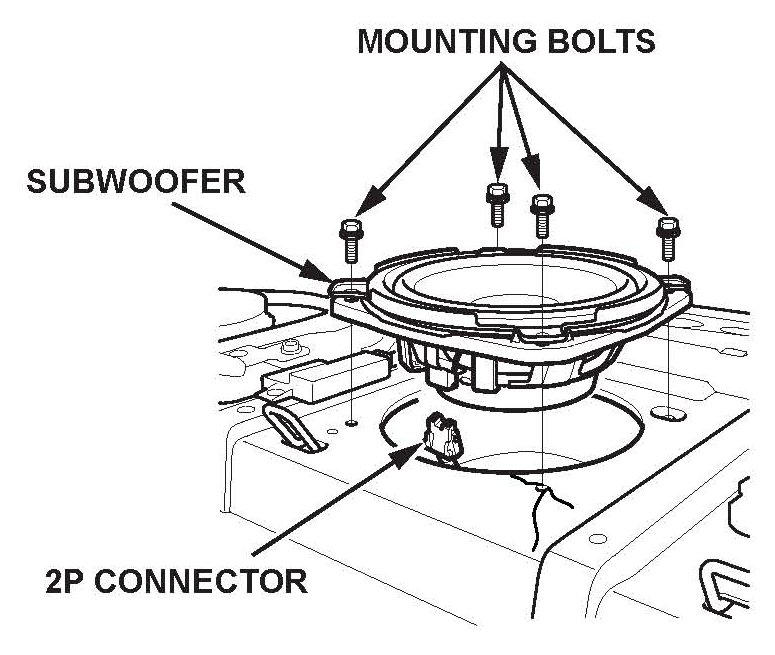 MOUNTING BOLTS

SUBWOOFER

2P CONNECTOR