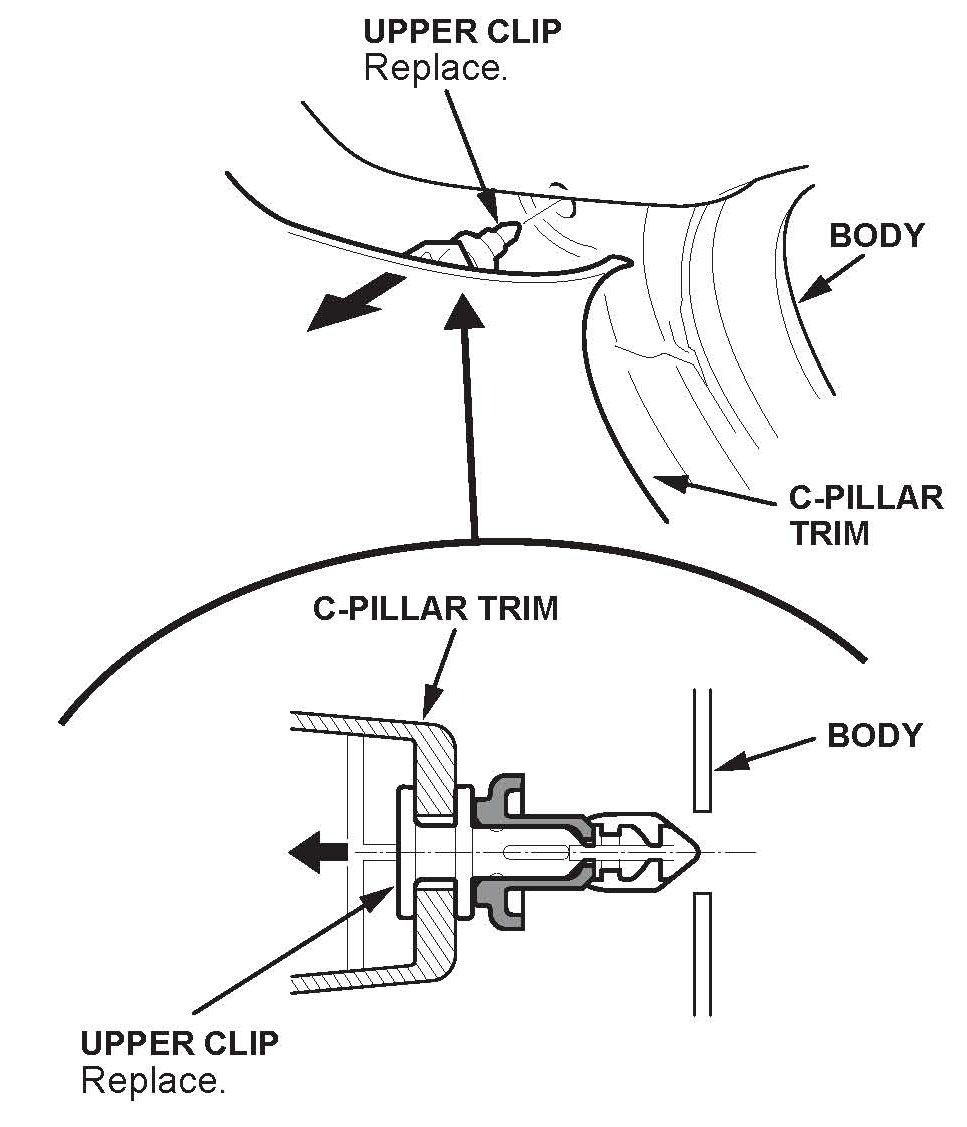 UPPER CLIP
Replace.

BODY

C-PILLAR TRIM

C-PILLAR TRIM

BODY

UPPER CLIP
Replace.