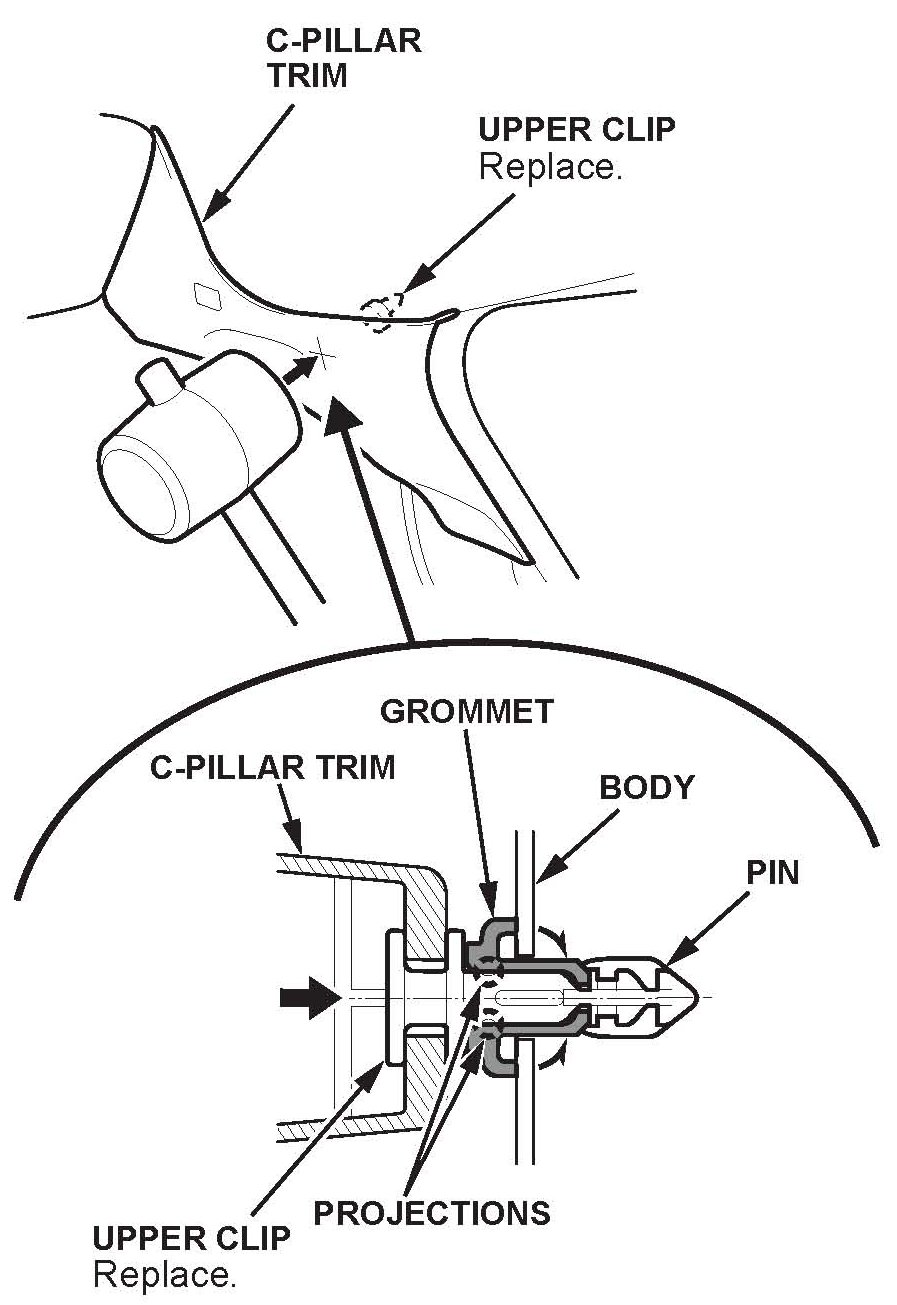 C-PILLAR TRIM

UPPER CLIP
Replace.

GROMMET

C-PILLAR TRIM

BODY

PIN

PROJECTIONS

UPPER CLIP
Replace.