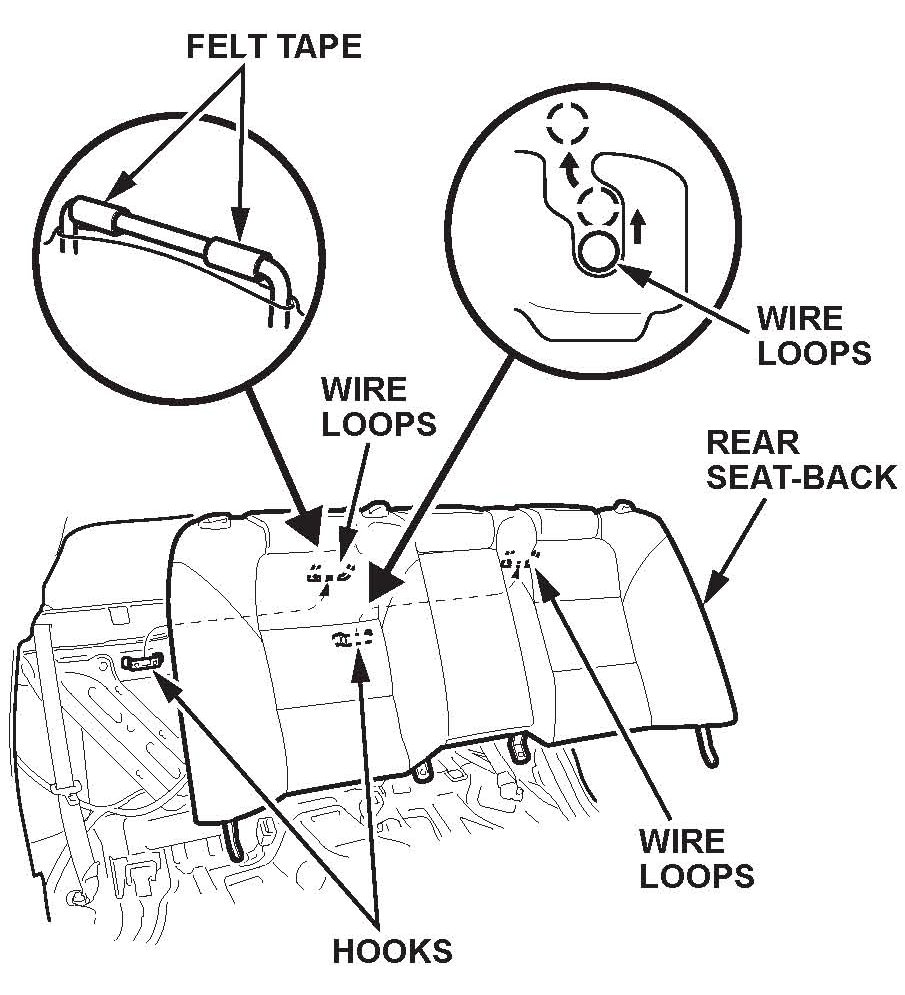 FELT TAPE

WIRE LOOPS

WIRE LOOPS

REAR SEAT-BACK

WIRE LOOPS

HOOKS