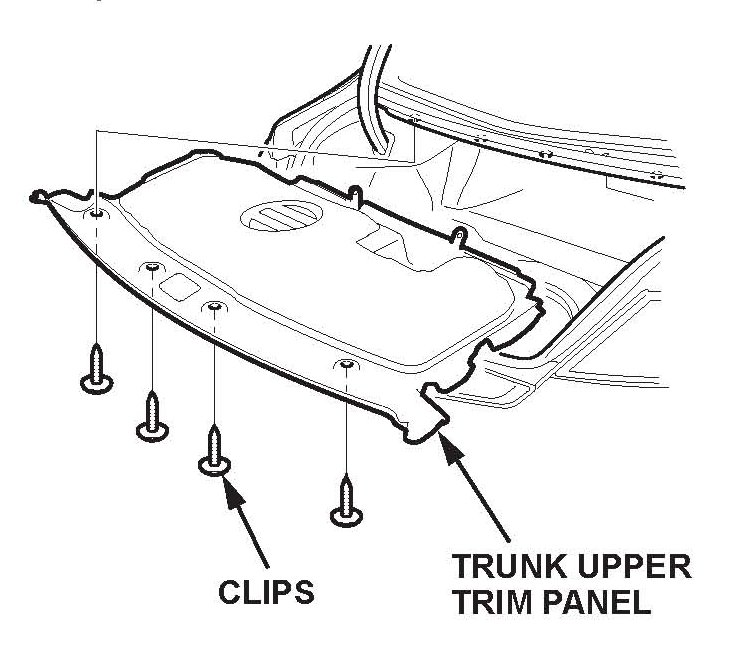 CLIPS

TRUNK UPPER TRIM PANEL