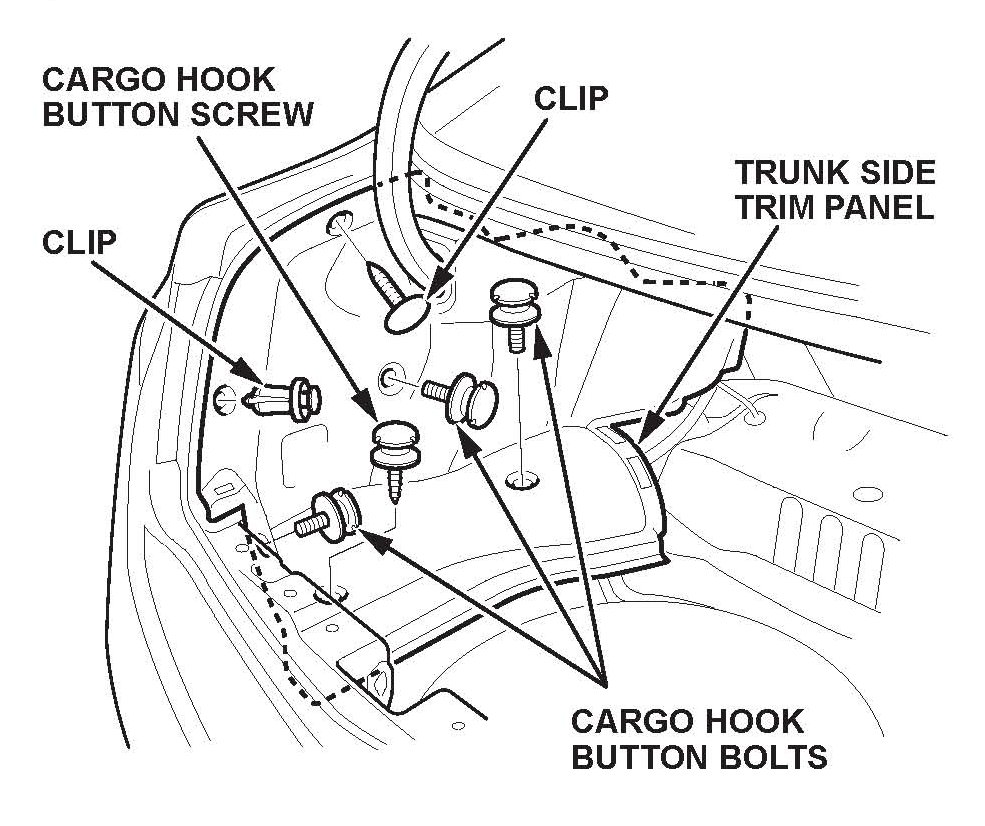 CARGO HOOK BUTTON SCREW

CLIP

TRUNK SIDE TRIM PANEL

CLIP

CARGO HOOK BUTTON BOLTS