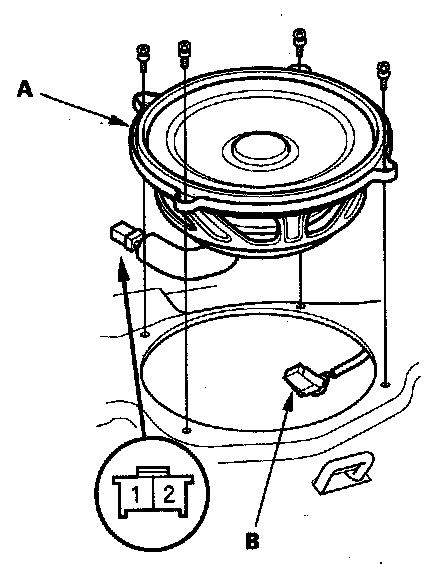 A

1 2

B