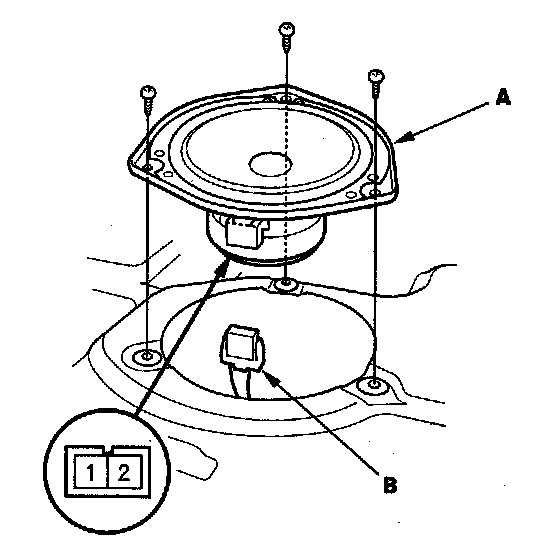 A

1 2

B