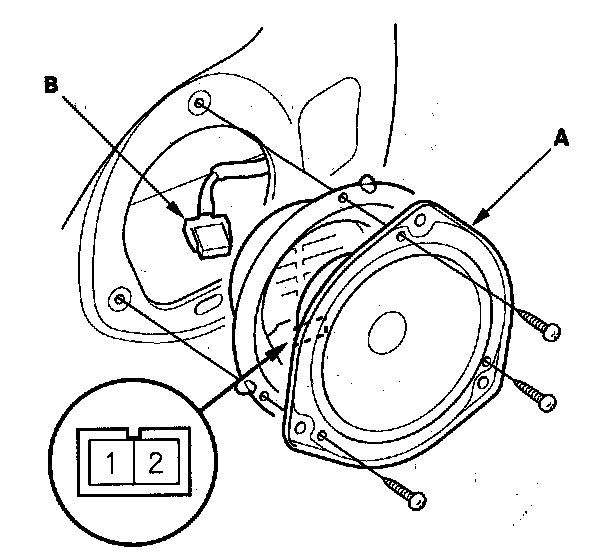 B
A
1
2