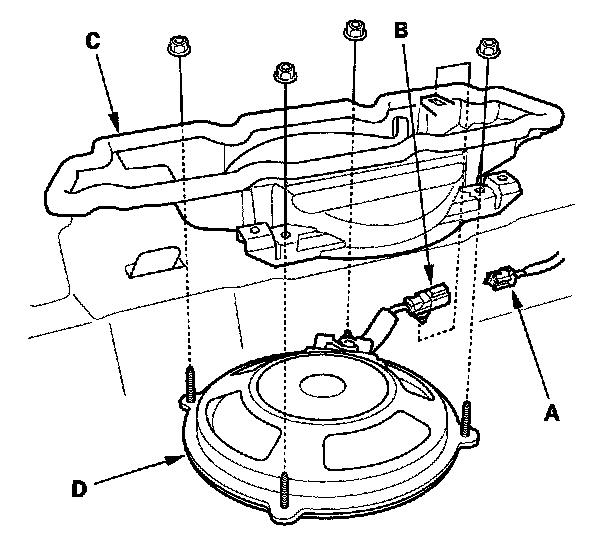 C
B
A
D