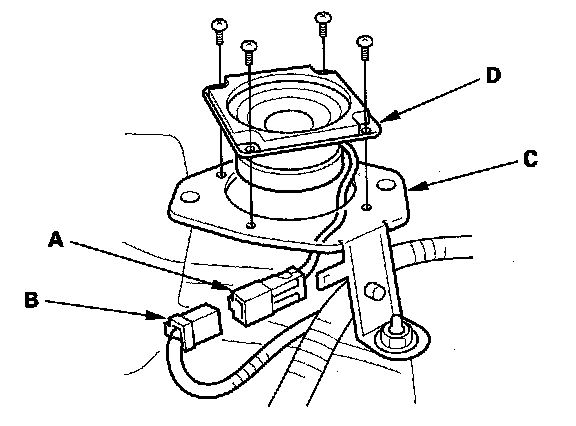 D
C
A
B