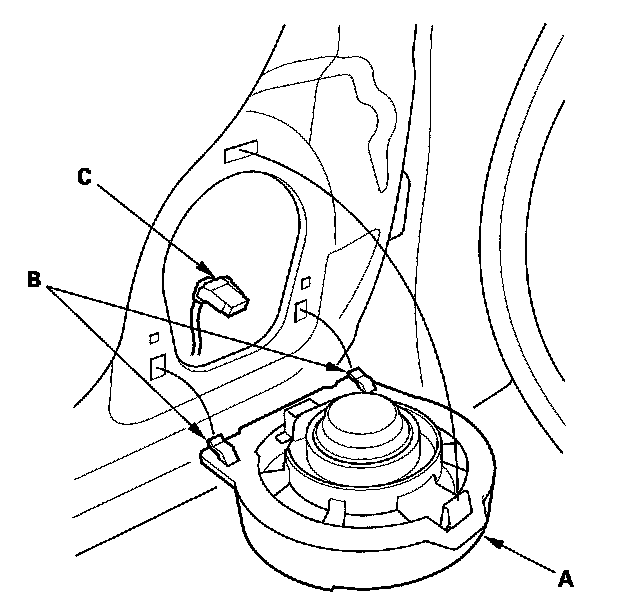 C
B
A