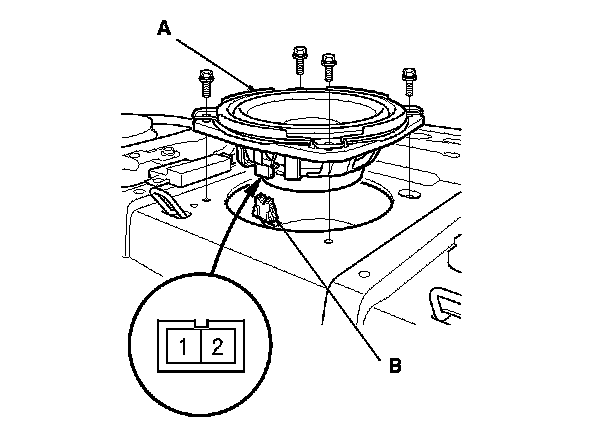 A

1 2

B