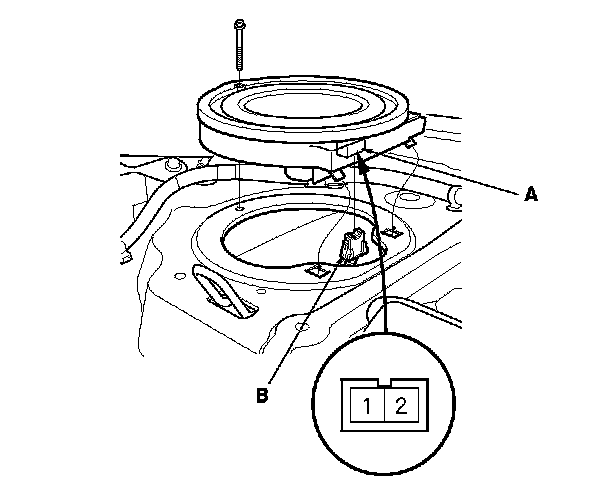 A
B
1 2