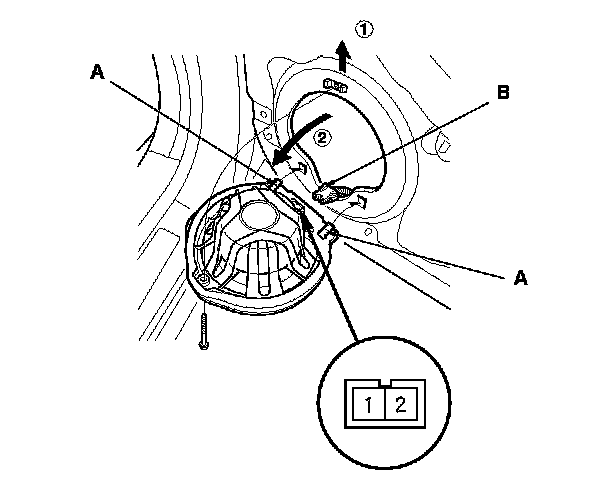 ①
A
B
②
A
1 2