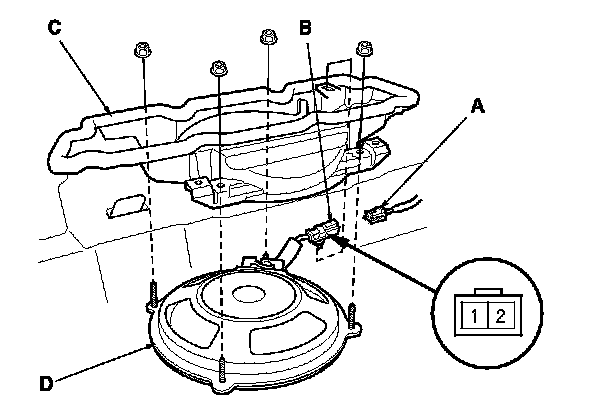 C
B
A
1 2
D