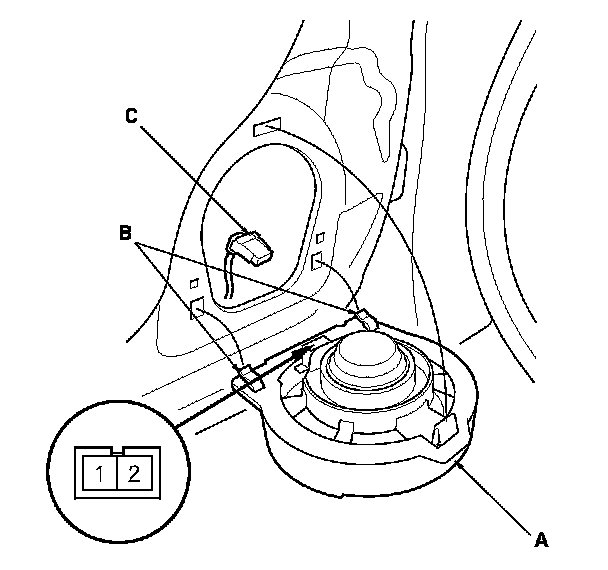 C
B
1 2
A