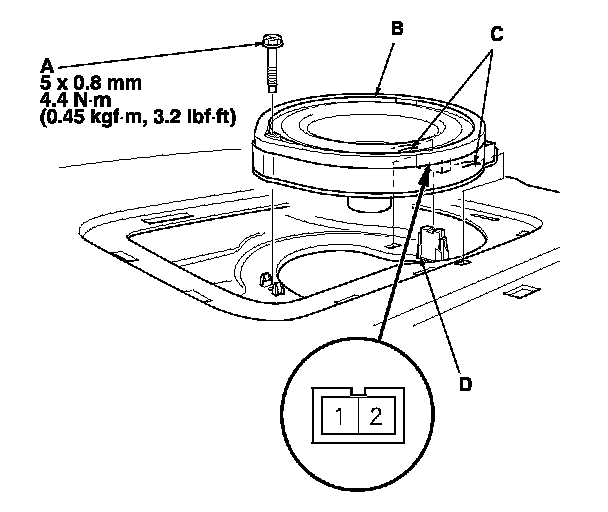 A
5 x 0.8 mm
4.4 N·m
(0.45 kgf·m, 3.2 lbf·ft)

B

C

D

1 2