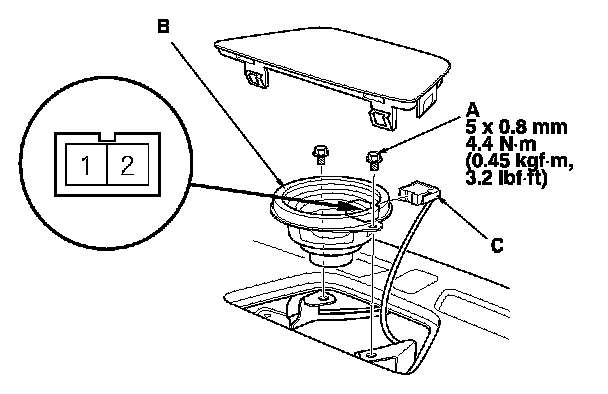 B

1 2

A
5 x 0.8 mm
4.4 N·m
(0.45 kgf·m,
3.2 lbf·ft)

C