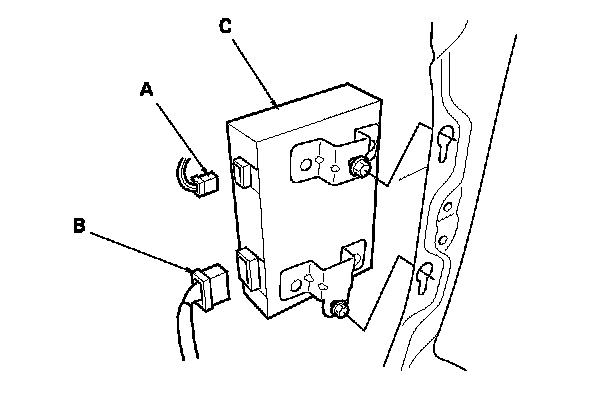 C

A

B