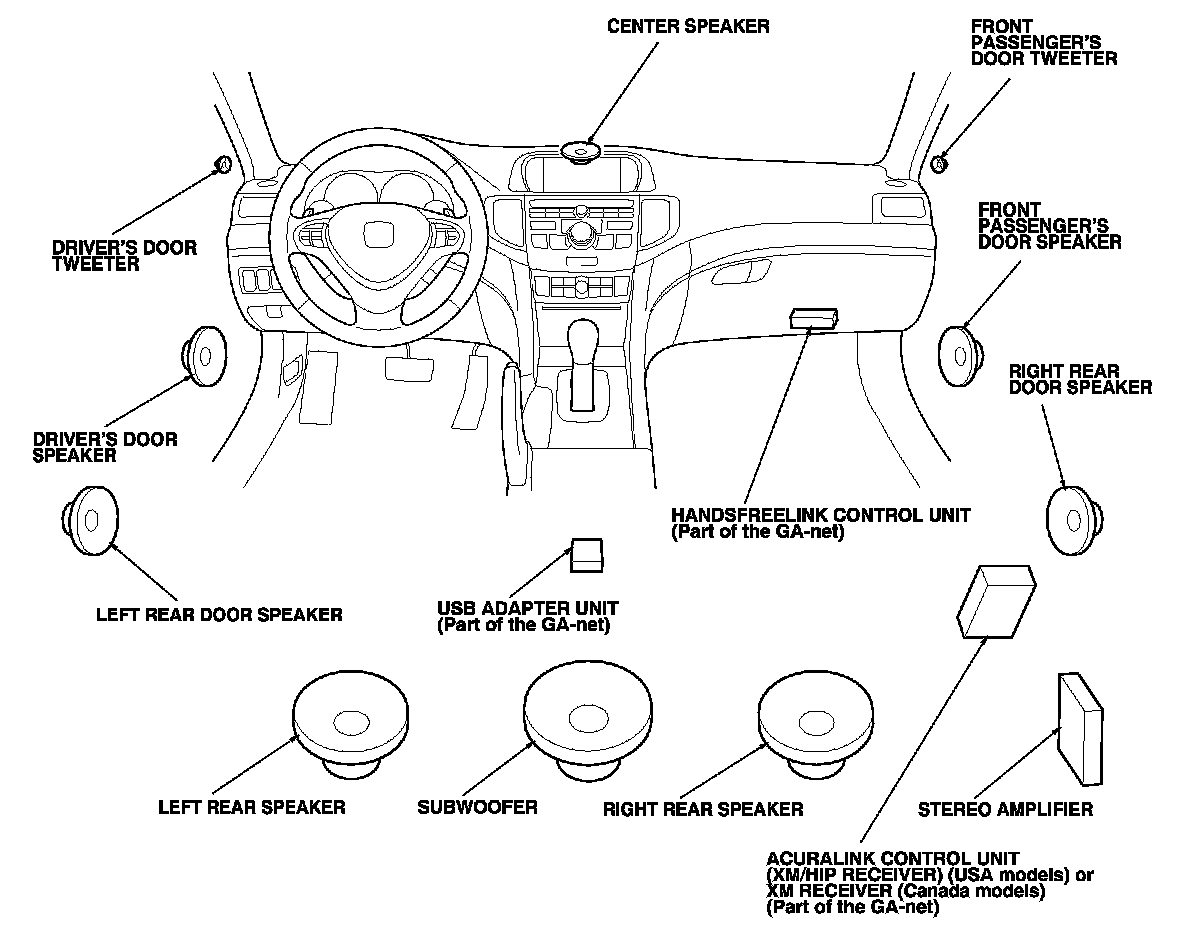 CENTER SPEAKER

FRONT PASSENGER'S DOOR TWEETER

DRIVER'S DOOR TWEETER

FRONT PASSENGER'S DOOR SPEAKER

RIGHT REAR DOOR SPEAKER

DRIVER'S DOOR SPEAKER

HANDSFREELINK CONTROL UNIT (Part of the GA-net)

LEFT REAR DOOR SPEAKER

USB ADAPTER UNIT (Part of the GA-net)

LEFT REAR SPEAKER

SUBWOOFER

RIGHT REAR SPEAKER

STEREO AMPLIFIER

ACURALINK CONTROL UNIT (XM/HIP RECEIVER) (USA models) or XM RECEIVER (Canada models) (Part of the GA-net)