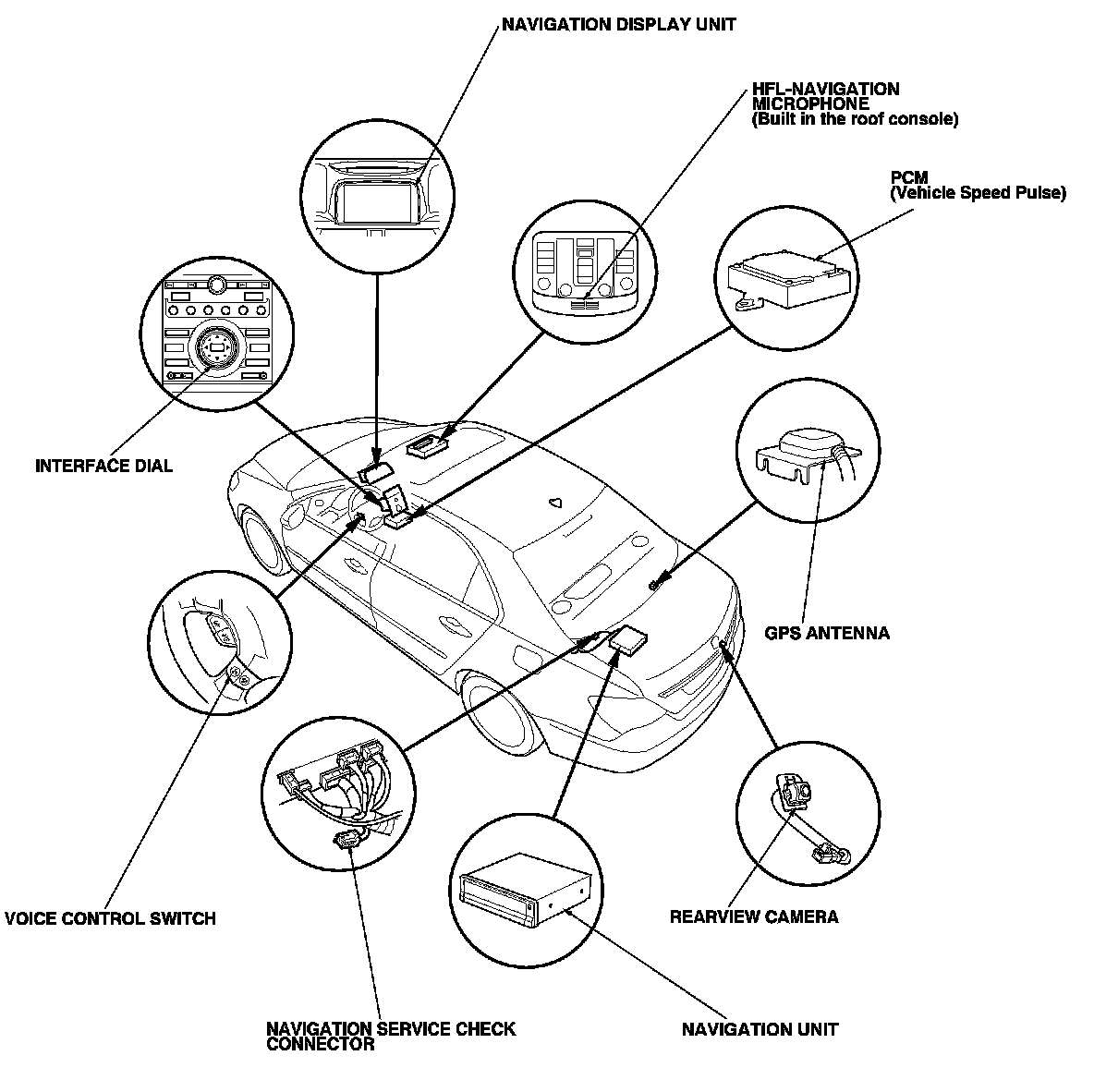 NAVIGATION DISPLAY UNIT

HFL-NAVIGATION MICROPHONE
(Built in the roof console)

PCM
(Vehicle Speed Pulse)

INTERFACE DIAL

GPS ANTENNA

VOICE CONTROL SWITCH

REARVIEW CAMERA

NAVIGATION SERVICE CHECK CONNECTOR

NAVIGATION UNIT