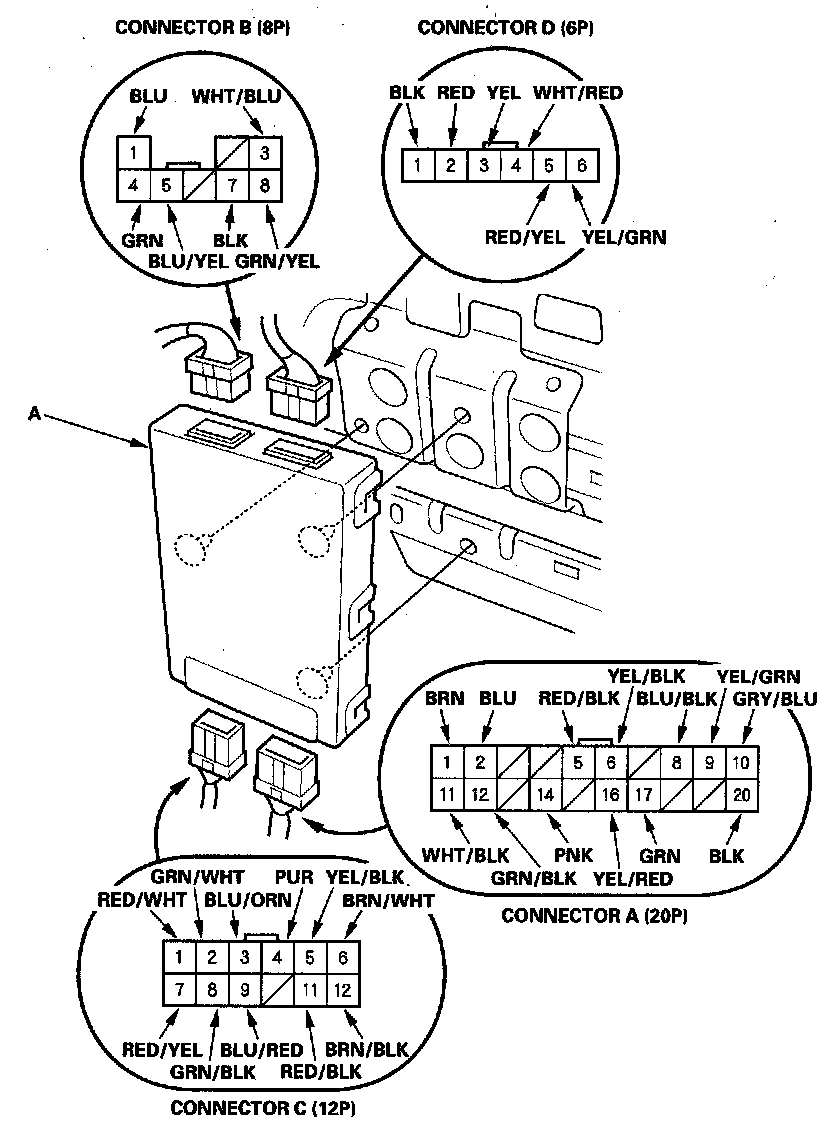 CONNECTOR B (8P)

BLU WHT/BLU

1 3
4 5 7 8

GRN BLK
BLU/YEL GRN/YEL

CONNECTOR D (6P)

BLK RED YEL WHT/RED

1 2 3 4 5 6

RED/YEL YEL/GRN

A

YEL/BLK YEL/GRN
BRN BLU RED/BLK BLU/BLK GRY/BLU

1 2 5 6 8 9 10
11 12 14 16 17 20

WHT/BLK PNK GRN BLK
GRN/BLK YEL/RED

CONNECTOR A (20P)

GRN/WHT PUR YEL/BLK
RED/WHT BLU/ORN BRN/WHT

1 2 3 4 5 6
7 8 9 11 12

RED/YEL BLU/RED BRN/BLK
GRN/BLK RED/BLK

CONNECTOR C (12P)