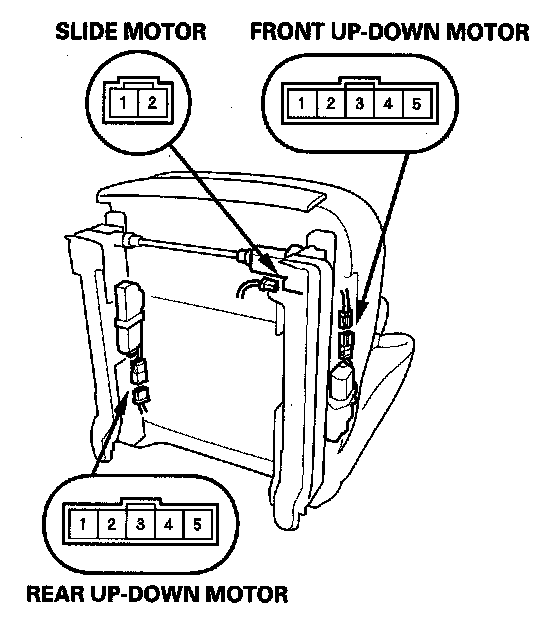 SLIDE MOTOR

1 2

FRONT UP-DOWN MOTOR

1 2 3 4 5

1 2 3 4 5

REAR UP-DOWN MOTOR