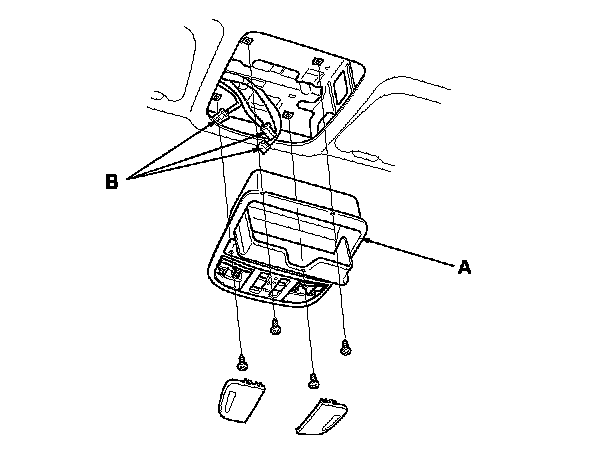 B

A