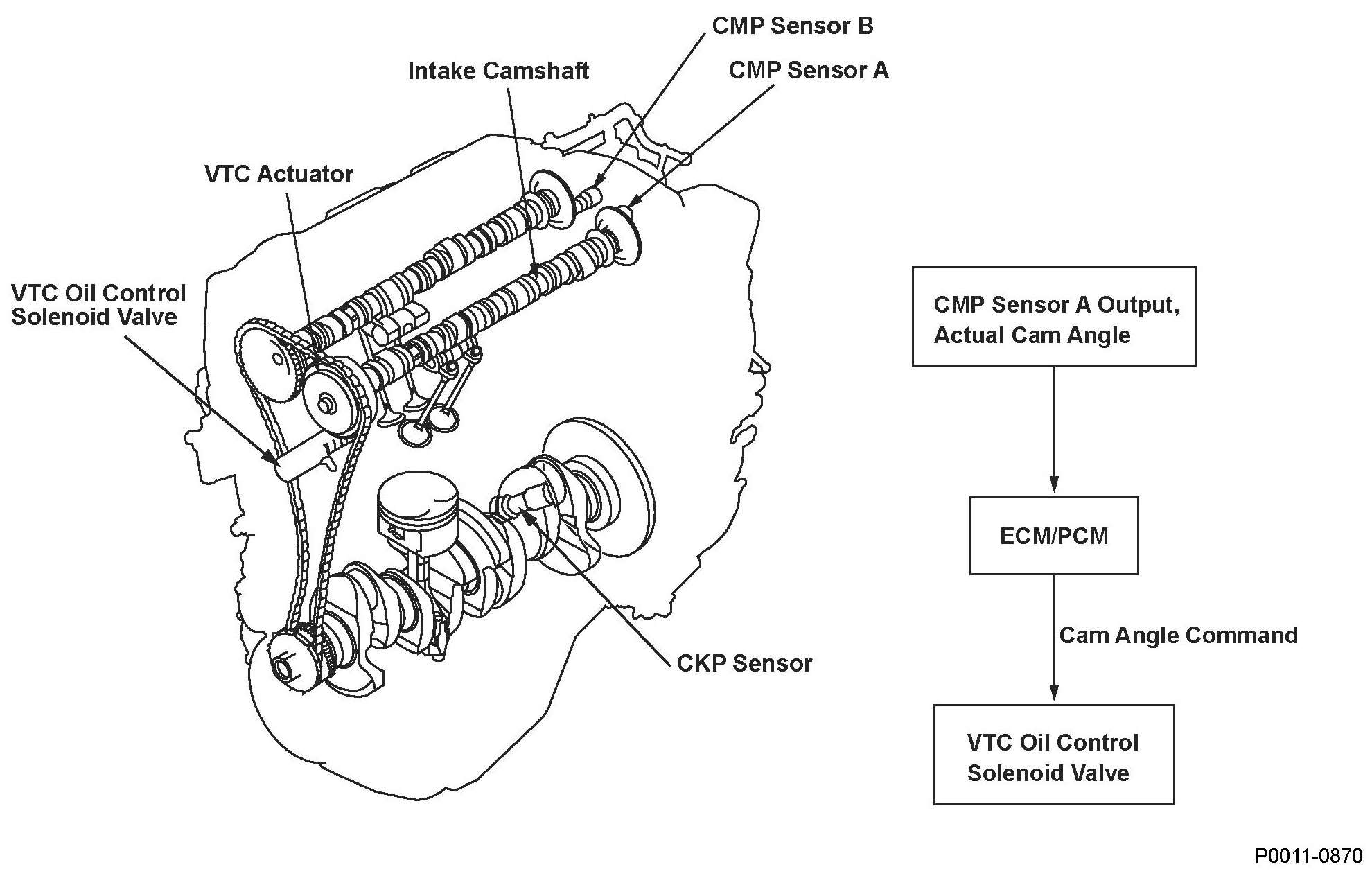 CMP Sensor B
Intake Camshaft
CMP Sensor A
VTC Actuator
VTC Oil Control Solenoid Valve
CKP Sensor

CMP Sensor A Output, Actual Cam Angle

ECM/PCM

Cam Angle Command

VTC Oil Control Solenoid Valve

P0011-0870