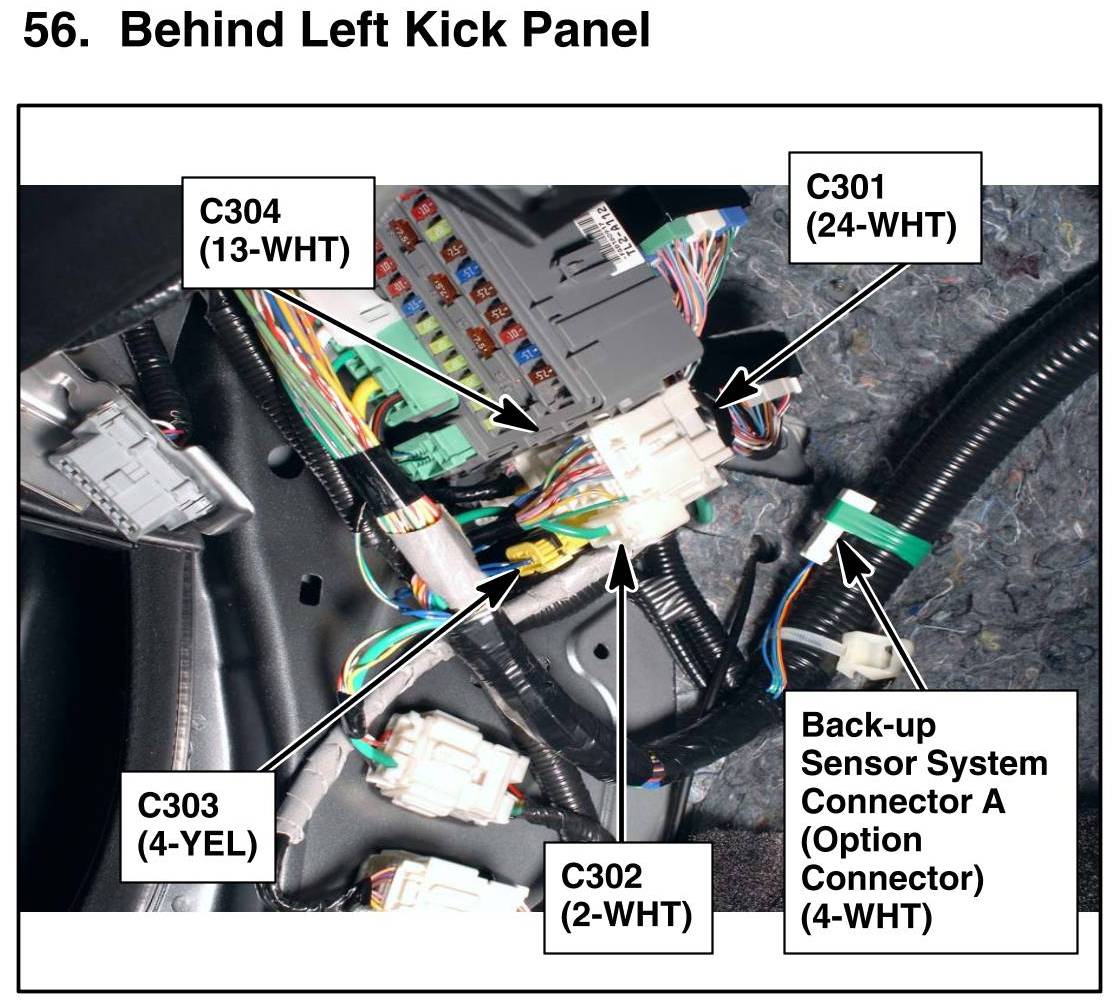 56. Behind Left Kick Panel

C304
(13-WHT)

C301
(24-WHT)

C303
(4-YEL)

C302
(2-WHT)

Back-up Sensor System Connector A (Option Connector) (4-WHT)