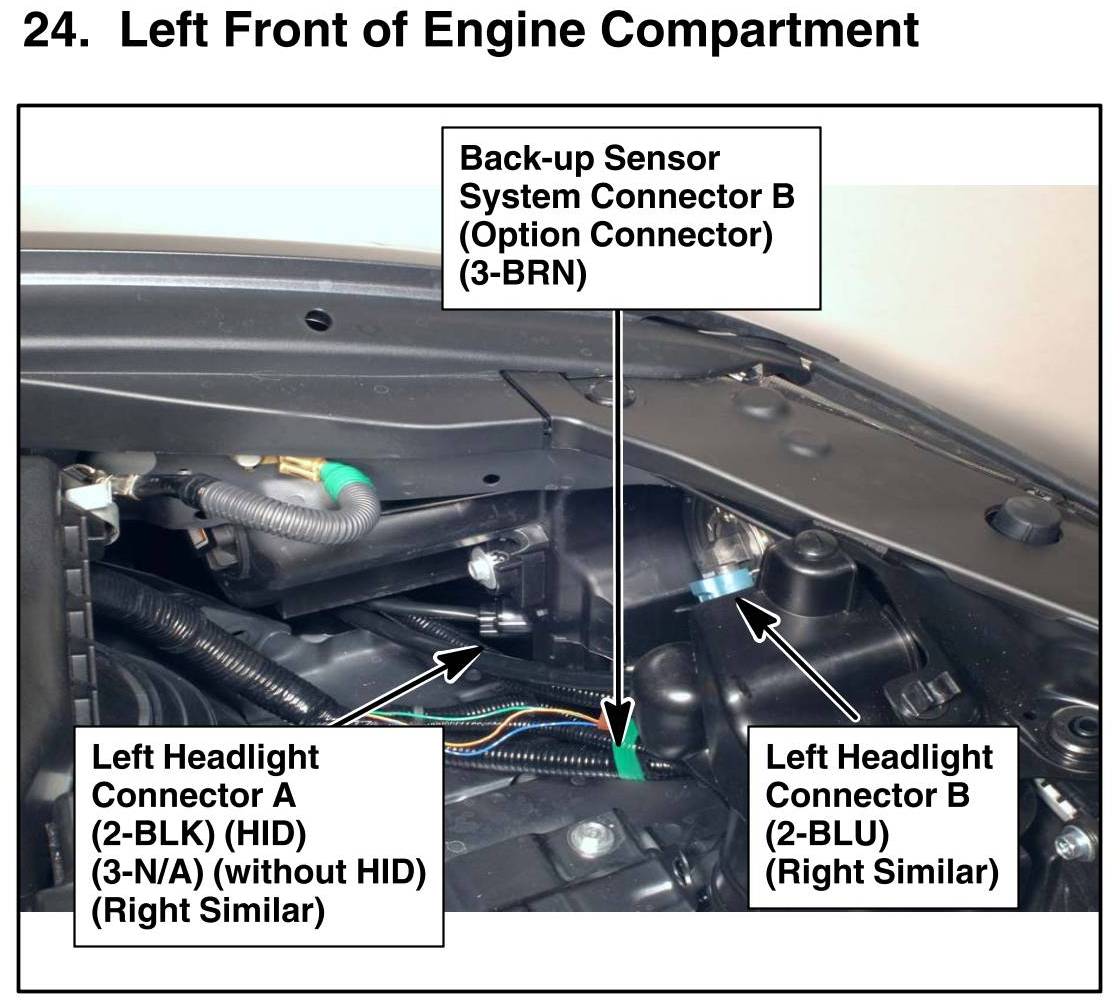 24. Left Front of Engine Compartment

Back-up Sensor System Connector B (Option Connector) (3-BRN)

Left Headlight Connector A (2-BLK) (HID) (3-N/A) (without HID) (Right Similar)

Left Headlight Connector B (2-BLU) (Right Similar)