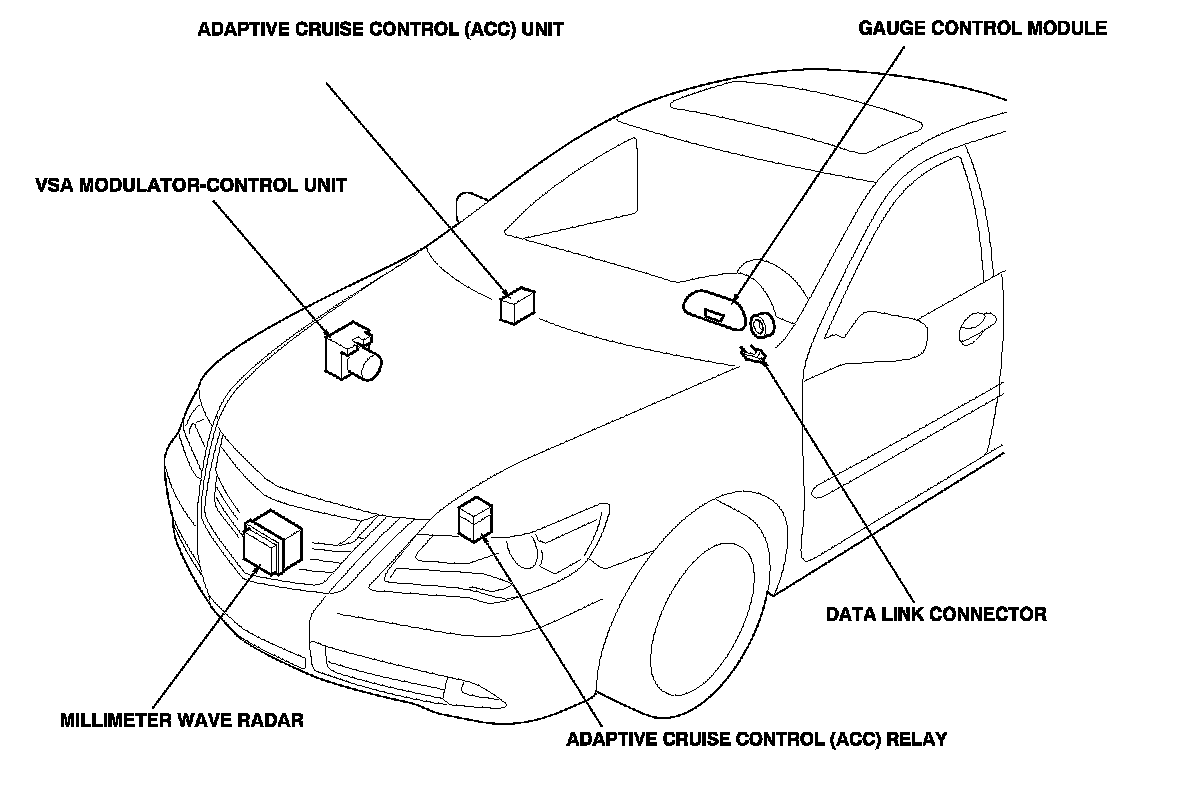 ADAPTIVE CRUISE CONTROL (ACC) UNIT

GAUGE CONTROL MODULE

VSA MODULATOR-CONTROL UNIT

DATA LINK CONNECTOR

MILLIMETER WAVE RADAR

ADAPTIVE CRUISE CONTROL (ACC) RELAY