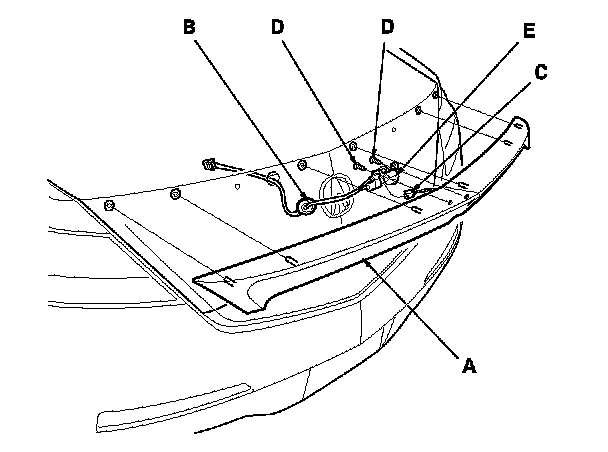 B
D
D
E
C
A