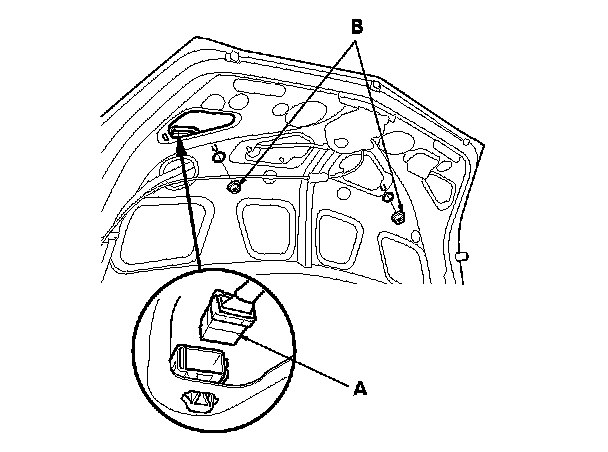 B

A