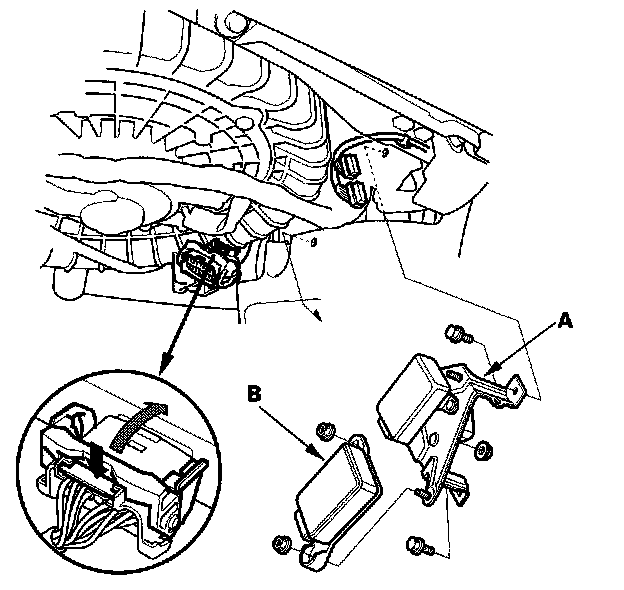 A

B