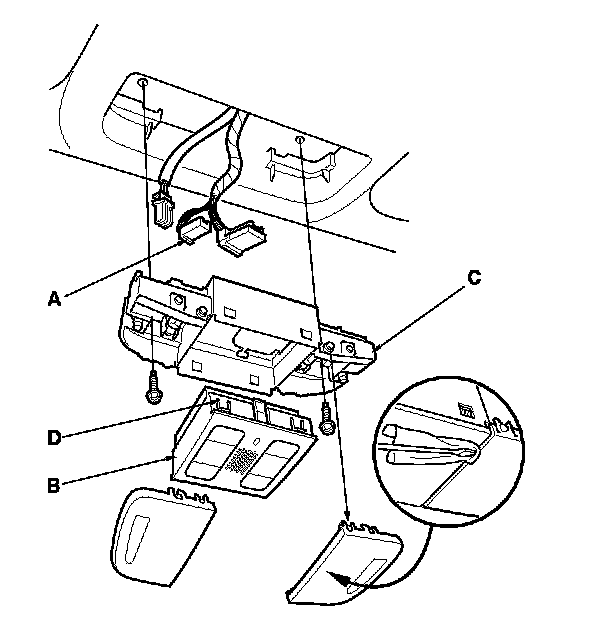 A
C
D
B