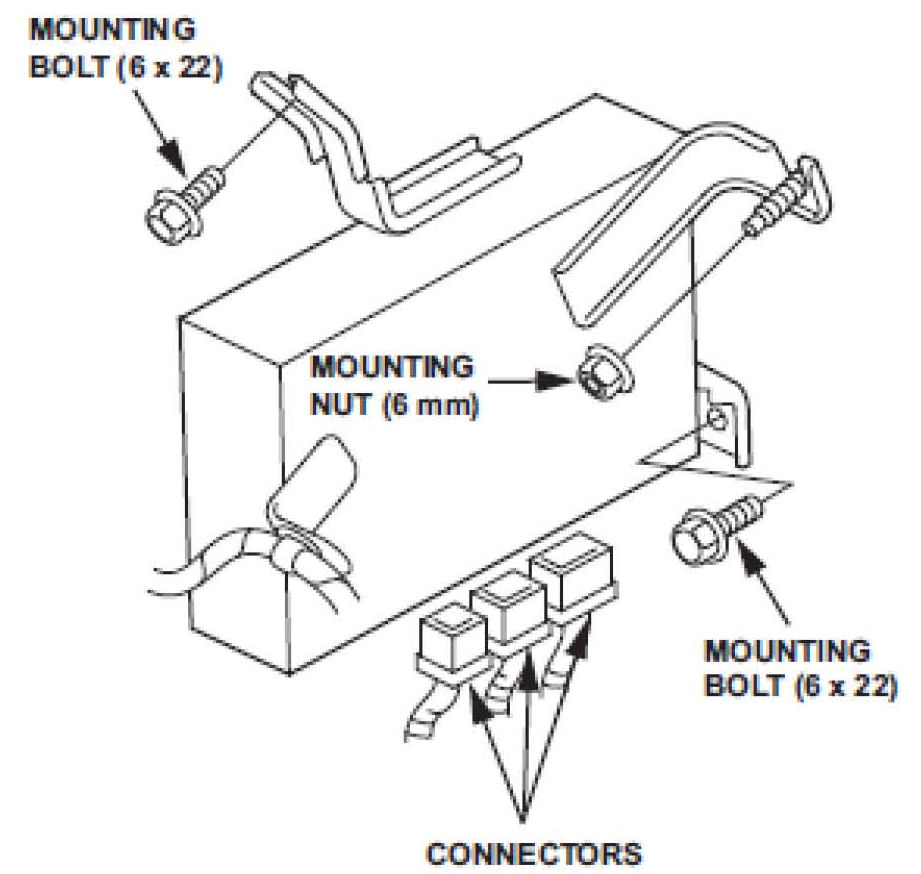 MOUNTING BOLT (6 x 22)

MOUNTING NUT (6 mm)

MOUNTING BOLT (6 x 22)

CONNECTORS