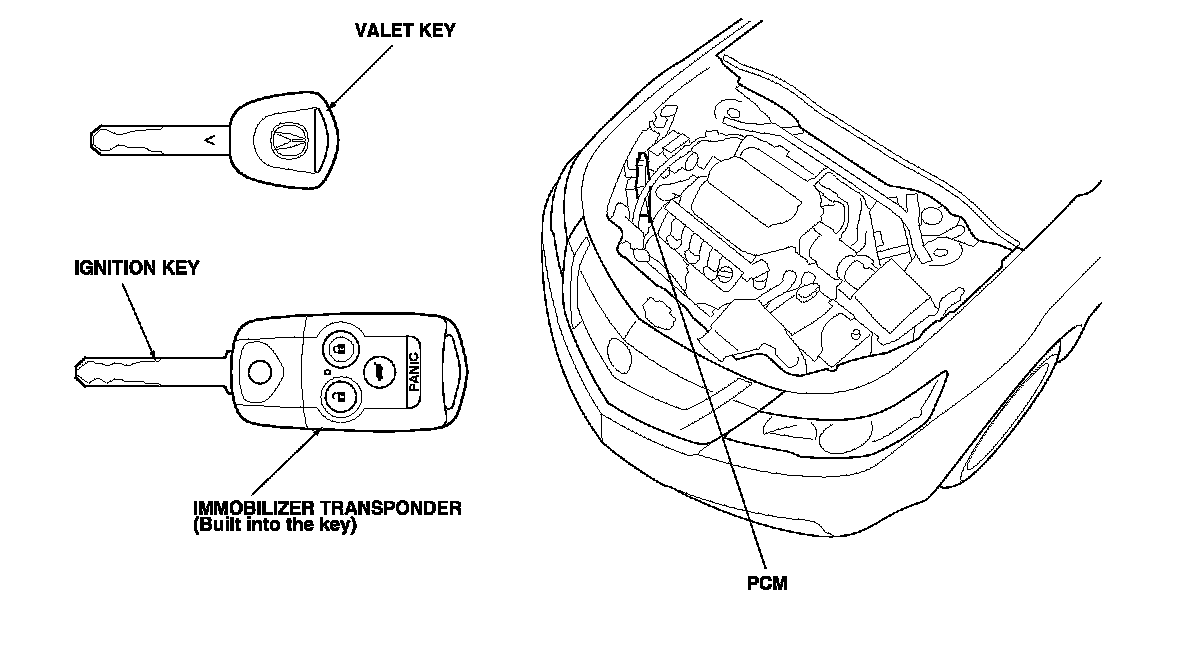 VALET KEY

IGNITION KEY

PANIC

IMMOBILIZER TRANSPONDER
(Built into the key)

PCM