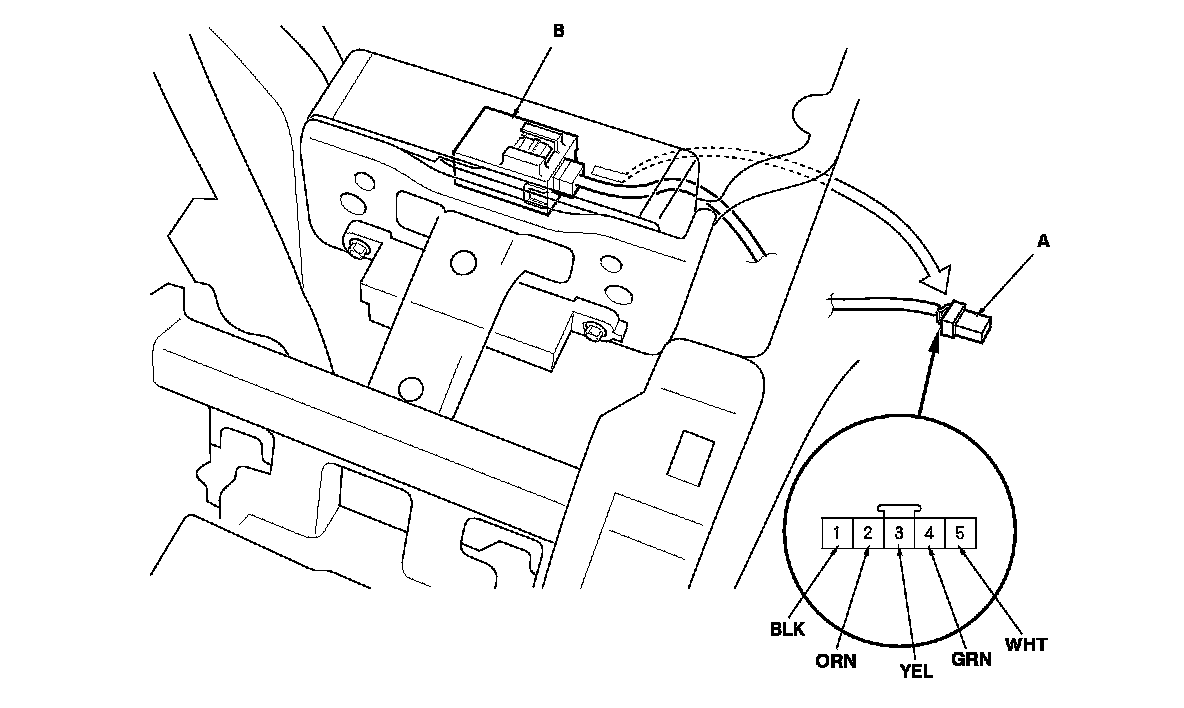 B

A

1 2 3 4 5

BLK
ORN
YEL
GRN
WHT