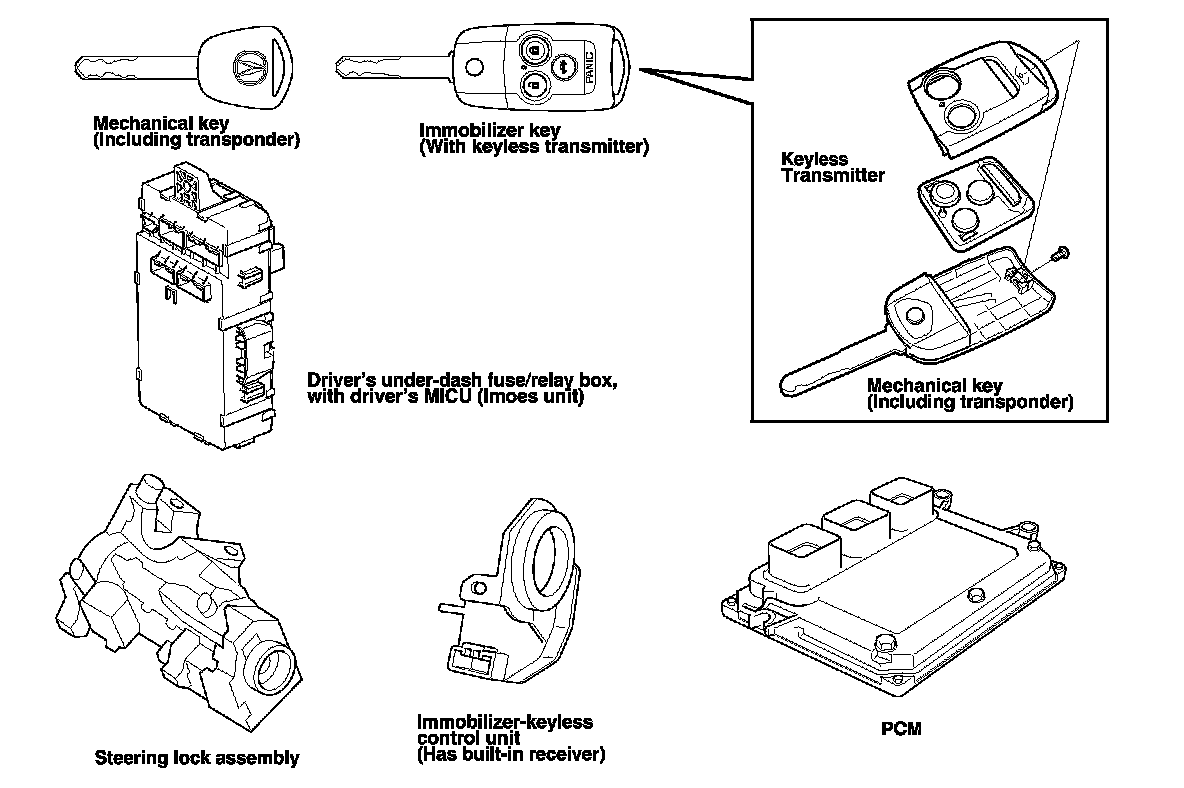 Mechanical key
(Including transponder)

PANIC

Immobilizer key
(With keyless transmitter)

Keyless
Transmitter

Mechanical key
(Including transponder)

Driver's under-dash fuse/relay box, with driver's MICU (Imoes unit)

Steering lock assembly

Immobilizer-keyless
control unit
(Has built-in receiver)

PCM