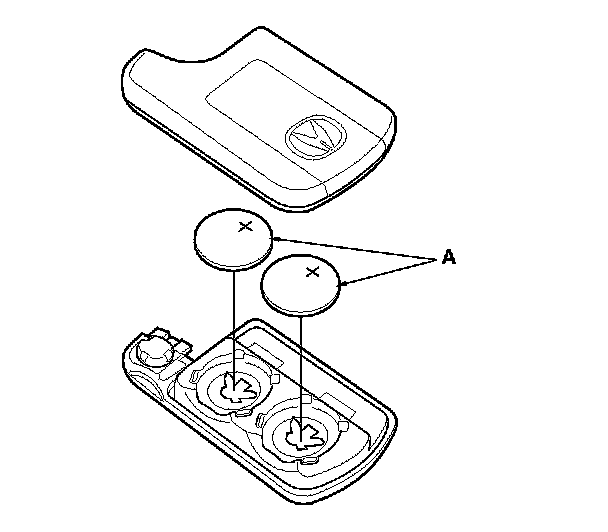 A