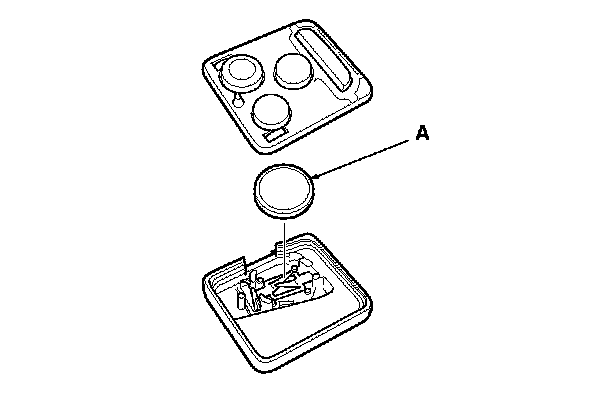 A