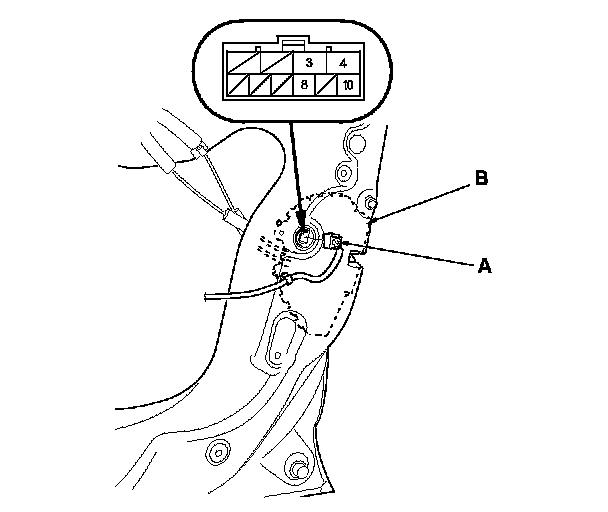 3
4
8
10
B
A