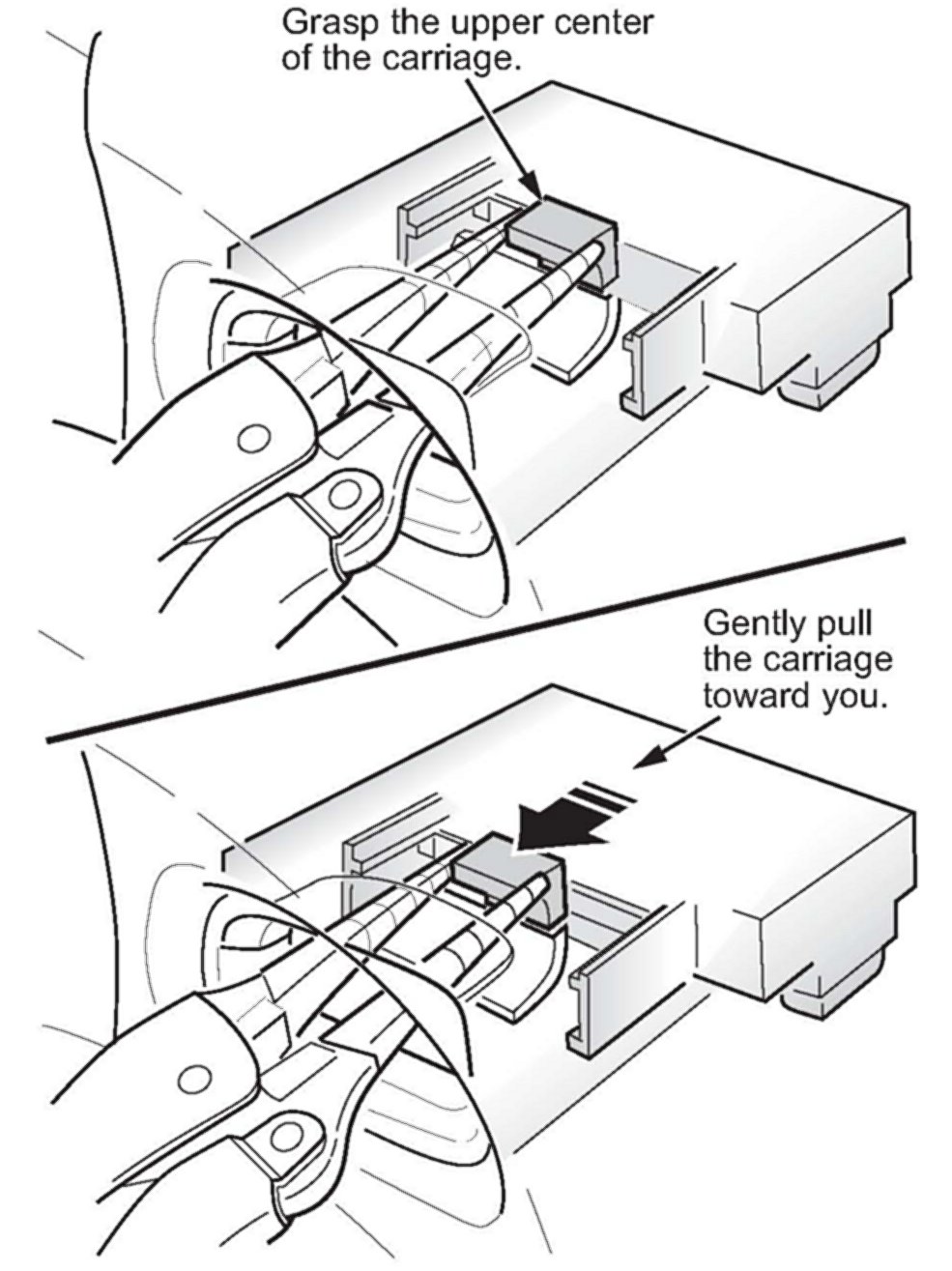 Grasp the upper center of the carriage.

Gently pull the carriage toward you.