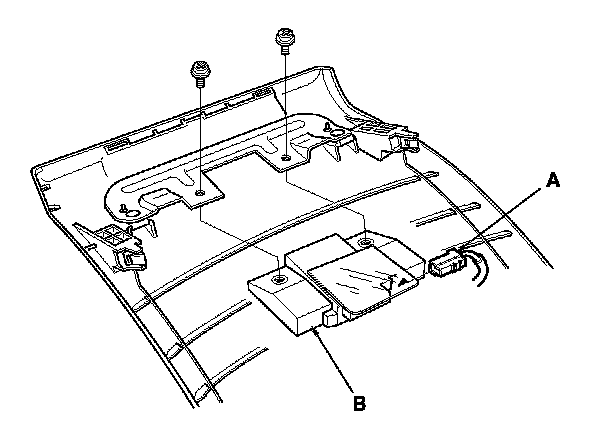 A

B