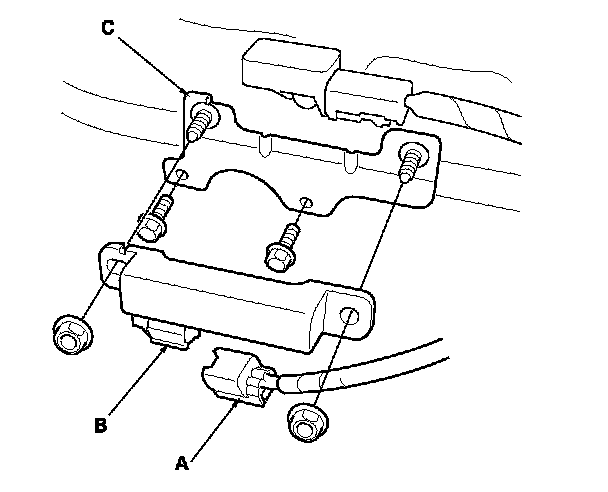 C

B

A