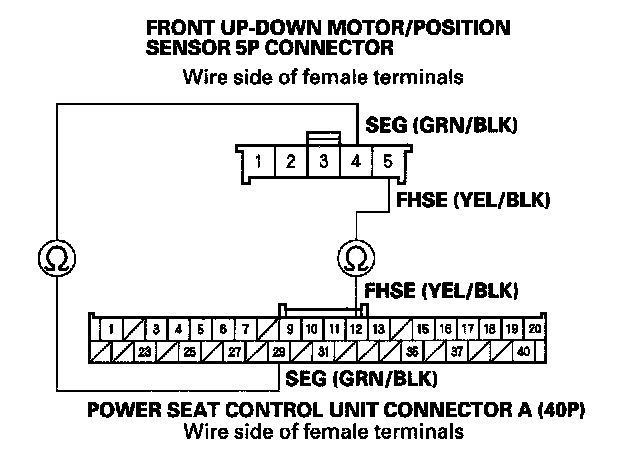 FRONT UP-DOWN MOTOR/POSITION SENSOR 5P CONNECTOR
Wire side of female terminals

SEG (GRN/BLK)

1 2 3 4 5

FHSE (YEL/BLK)

Ω

Ω

FHSE (YEL/BLK)

1 3 4 5 6 7 9 10 11 12 13 15 16 17 18 19 20
23 25 27 29 31 35 37 40

SEG (GRN/BLK)

POWER SEAT CONTROL UNIT CONNECTOR A (40P)
Wire side of female terminals